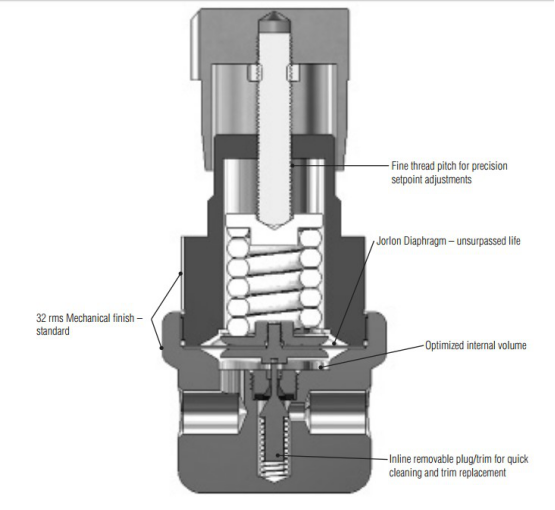 Fine thread pitch for precision setpoint adjustments

Jorlon Diaphragm – unsurpassed life

32 rms Mechanical finish – standard

Optimized internal volume

Inline removable plug/trim for quick cleaning and trim replacement