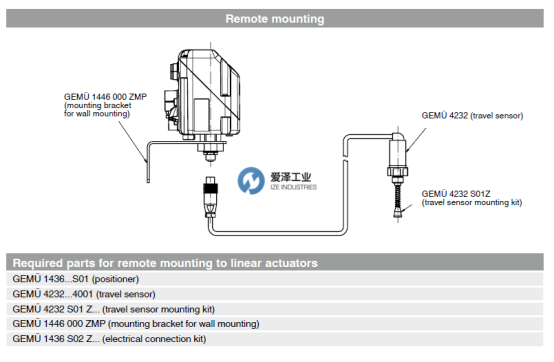 Remote mounting

GEMÜ 1446 000 ZMP
(mounting bracket
for wall mounting)

GEMÜ 4232 (travel sensor)

爱泽工业
IZE INDUSTRIES

GEMÜ 4232 S01Z
(travel sensor mounting kit)

| Required parts for remote mounting to linear actuators |
|---|
| GEMÜ 1436...S01 (positioner) |
| GEMÜ 4232...4001 (travel sensor) |
| GEMÜ 4232 S01 Z... (travel sensor mounting kit) |
| GEMÜ 1446 000 ZMP (mounting bracket for wall mounting) |
| GEMÜ 1436 S02 Z... (electrical connection kit) |