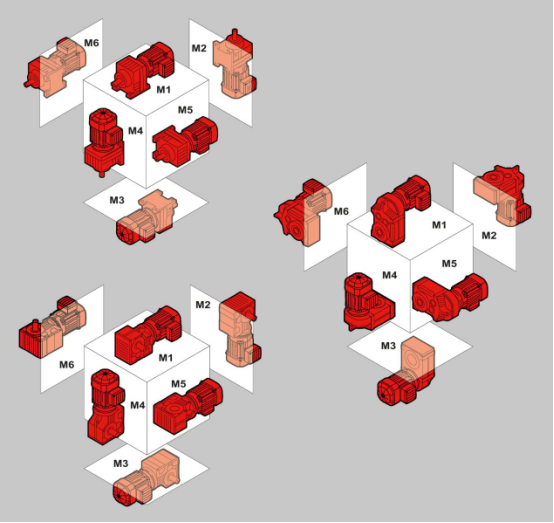 M6
M2
M1
M5
M4
M3

M6
M1
M2
M4
M5
M3

M2
M6
M1
M5
M4
M3